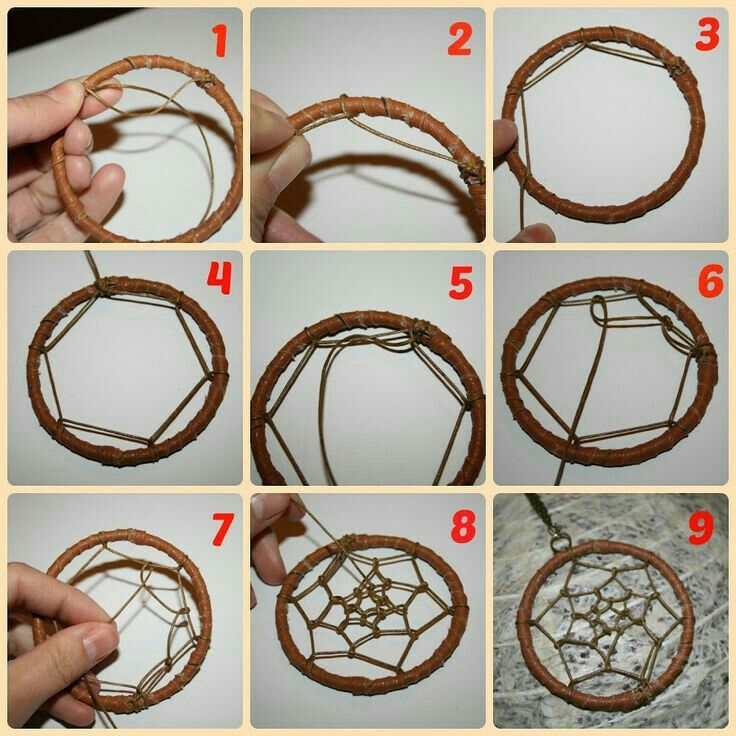 1
2
3
4
5
6
7
8
9