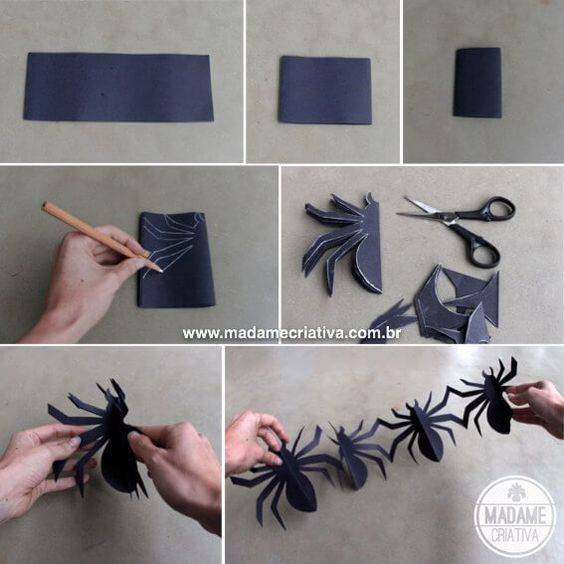 www.madamecriativa.com.br

MADAME
CRIATIVA