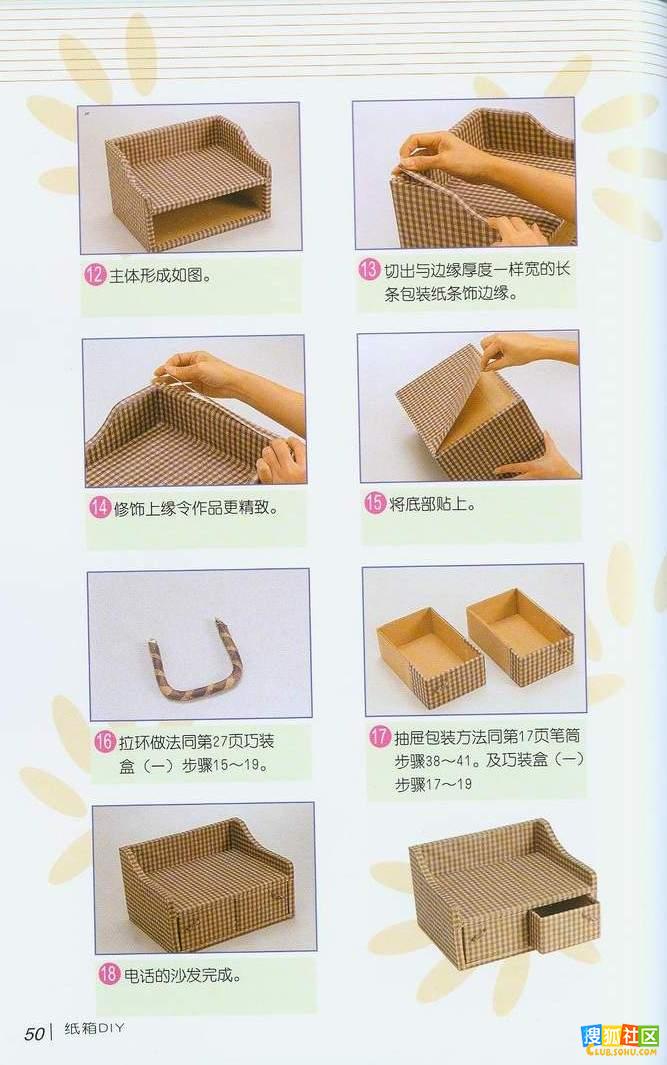 12 主体形成如图。

13 切出与边缘厚度一样宽的长条包装纸条饰边缘。

14 修饰上缘令作品更精致。

15 将底部贴上。

16 拉环做法同第27页巧装盒（一）步骤15～19。

17 抽屉包装方法同第17页笔筒步骤38～41。及巧装盒（一）步骤17～19

18 电话的沙发完成。

50 | 纸箱DIY

搜狐社区
CLUB.SOHU.COM