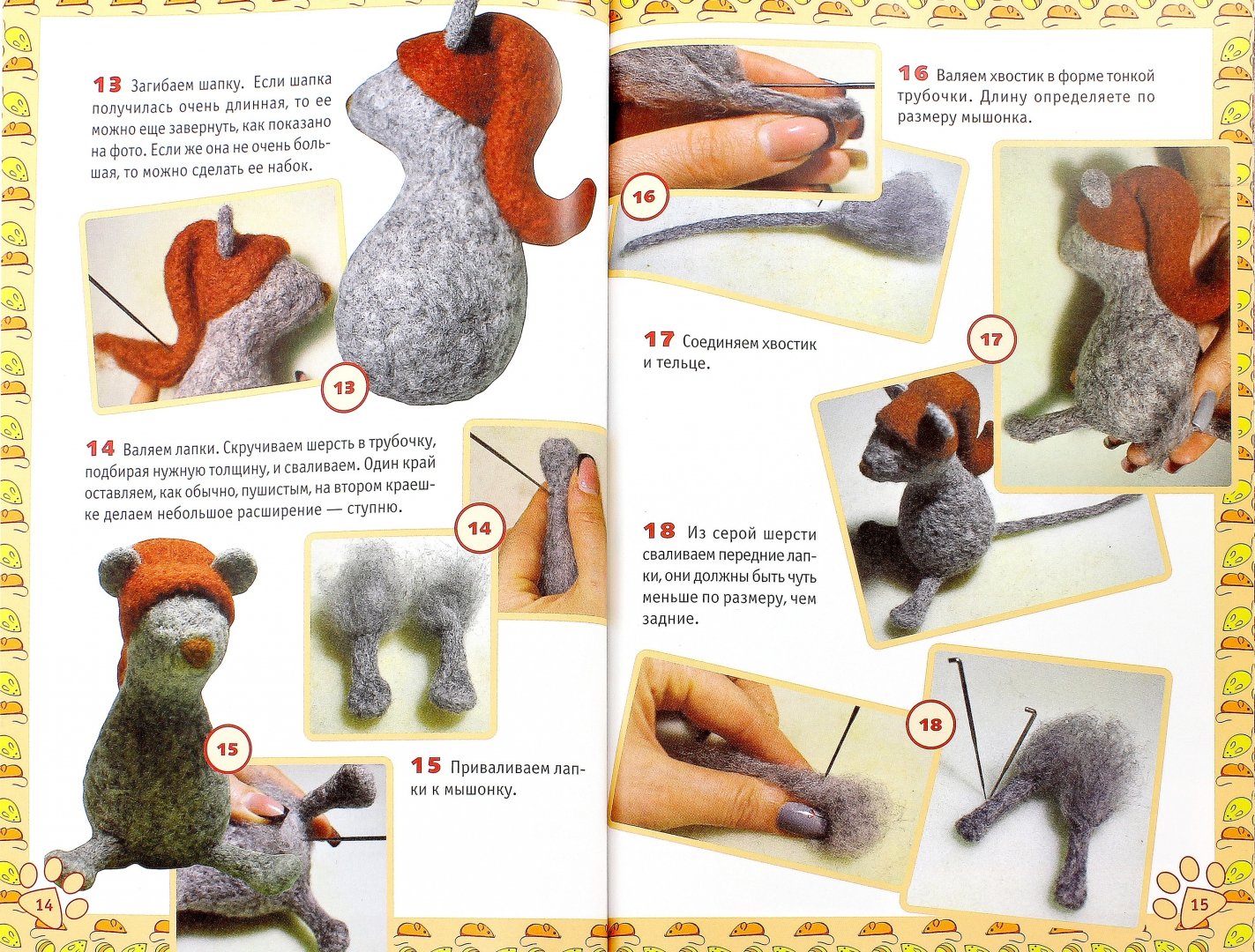 13 Загибаем шапку. Если шапка получилась очень длинная, то ее можно еще завернуть, как показано на фото. Если же она не очень большая, то можно сделать ее набок.

13

14 Валяем лапки. Скручиваем шерсть в трубочку, подбирая нужную толщину, и сваливаем. Один край оставляем, как обычно, пушистым, на втором краешке делаем небольшое расширение — ступню.

14

15

15 Приваливаем лапки к мышонку.

14

16 Валяем хвостик в форме тонкой трубочки. Длину определяете по размеру мышонка.

16

17 Соединяем хвостик и тельце.

17

18 Из серой шерсти сваливаем передние лапки, они должны быть чуть меньше по размеру, чем задние.

18

15