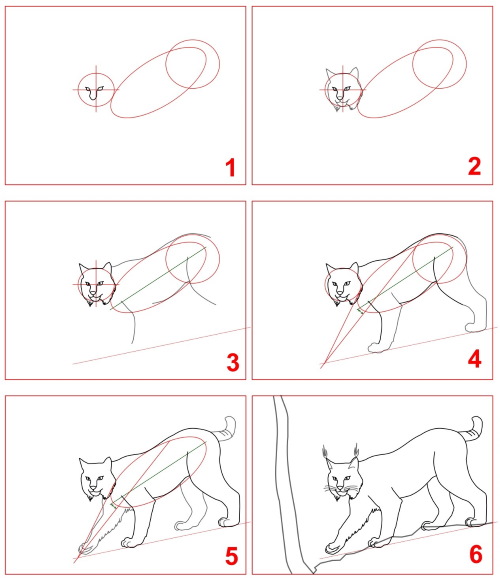 1

2

3

4

5

6