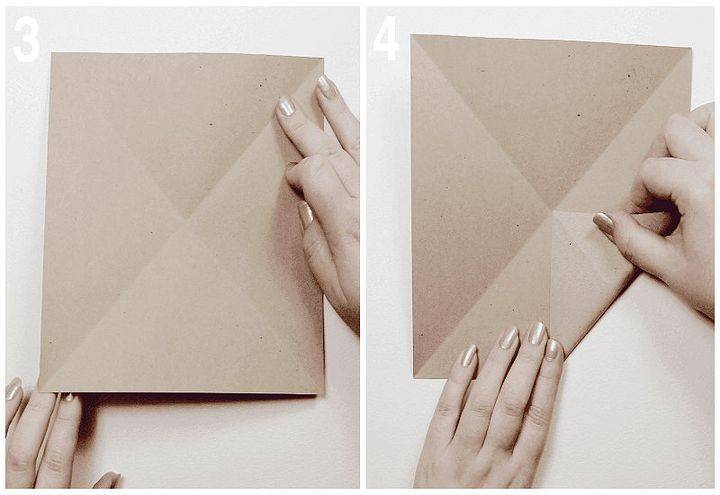 3

4