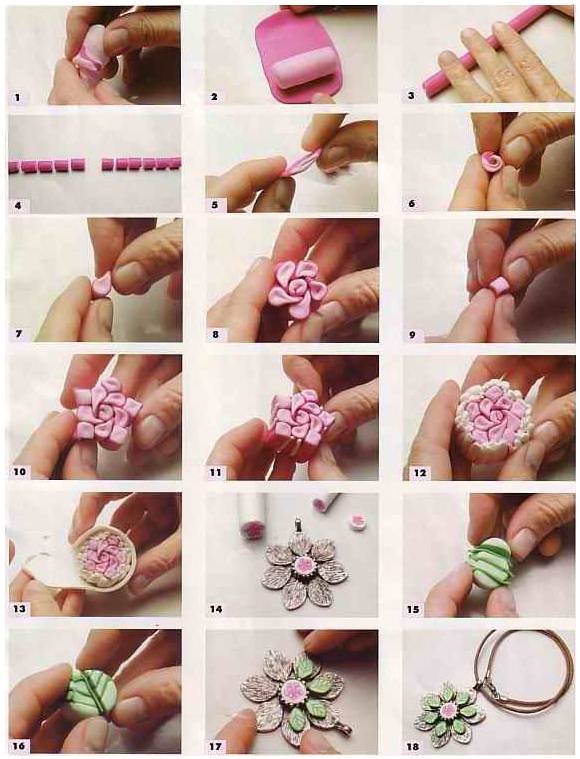 1
2
3
4
5
6
7
8
9
10
11
12
13
14
15
16
17
18