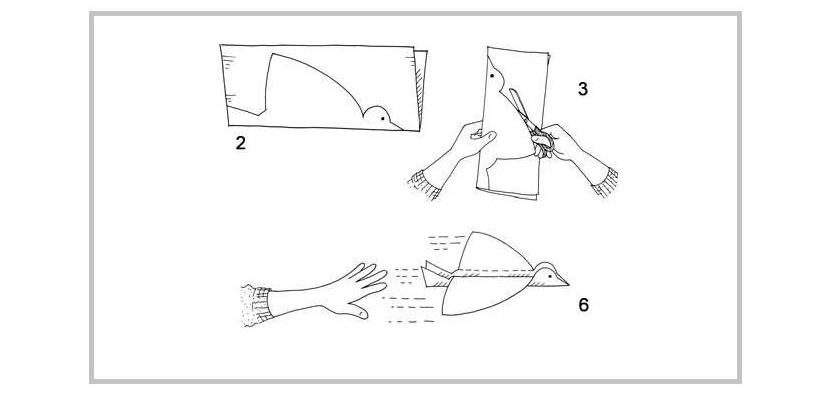 2

3

6