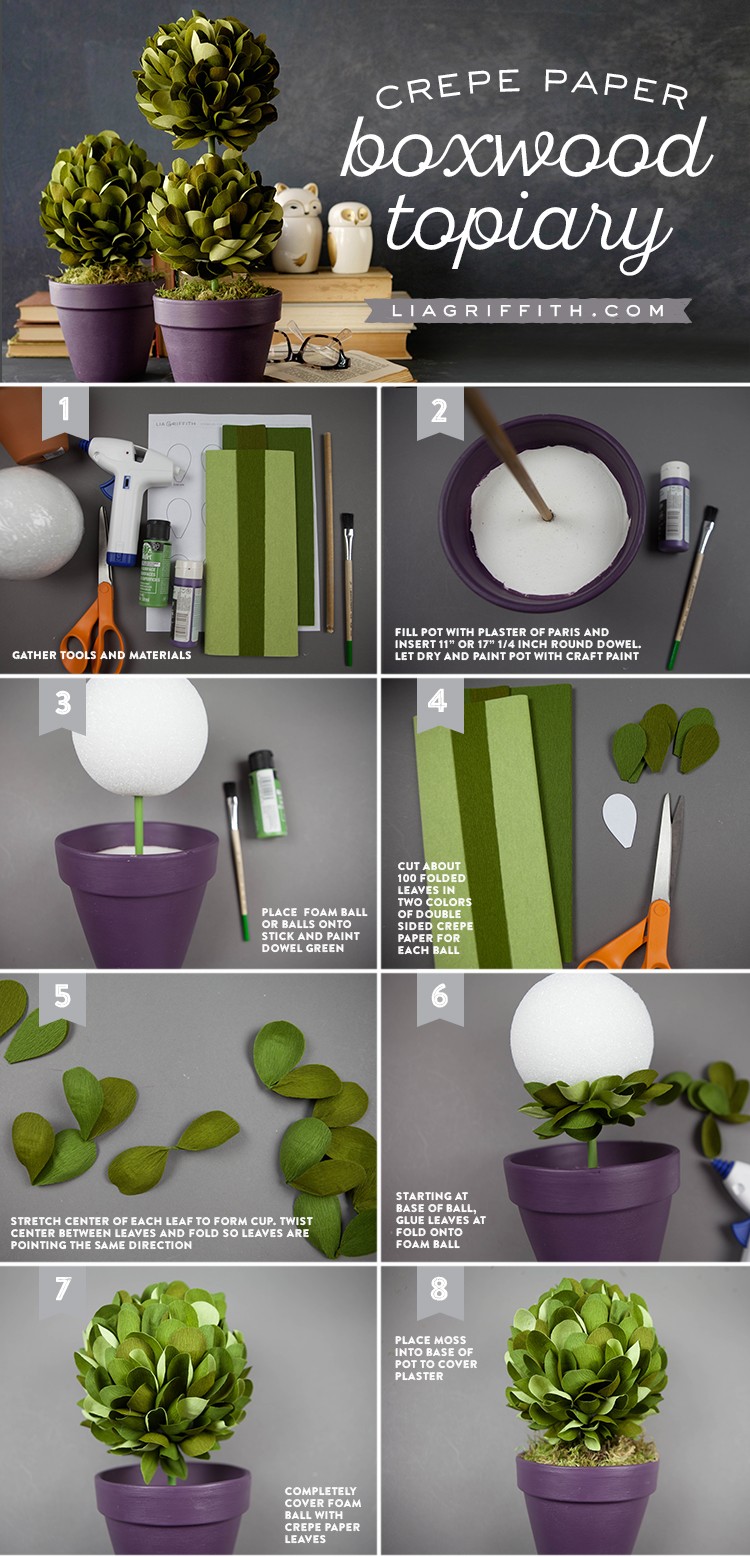 CREPE PAPER
boxwood
topiary

LIAGRIFFITH.COM

1

GATHER TOOLS AND MATERIALS

2

FILL POT WITH PLASTER OF PARIS AND INSERT 11" OR 17" 1/4 INCH ROUND DOWEL. LET DRY AND PAINT POT WITH CRAFT PAINT

3

PLACE FOAM BALL OR BALLS ONTO STICK AND PAINT DOWEL GREEN

4

CUT ABOUT 100 FOLDED LEAVES IN TWO COLORS OF DOUBLE SIDED CREPE PAPER FOR EACH BALL

5

STRETCH CENTER OF EACH LEAF TO FORM CUP. TWIST CENTER BETWEEN LEAVES AND FOLD SO LEAVES ARE POINTING THE SAME DIRECTION

6

STARTING AT BASE OF BALL, GLUE LEAVES AT FOLD ONTO FOAM BALL

7

COMPLETELY COVER FOAM BALL WITH CREPE PAPER LEAVES

8

PLACE MOSS INTO BASE OF POT TO COVER PLASTER