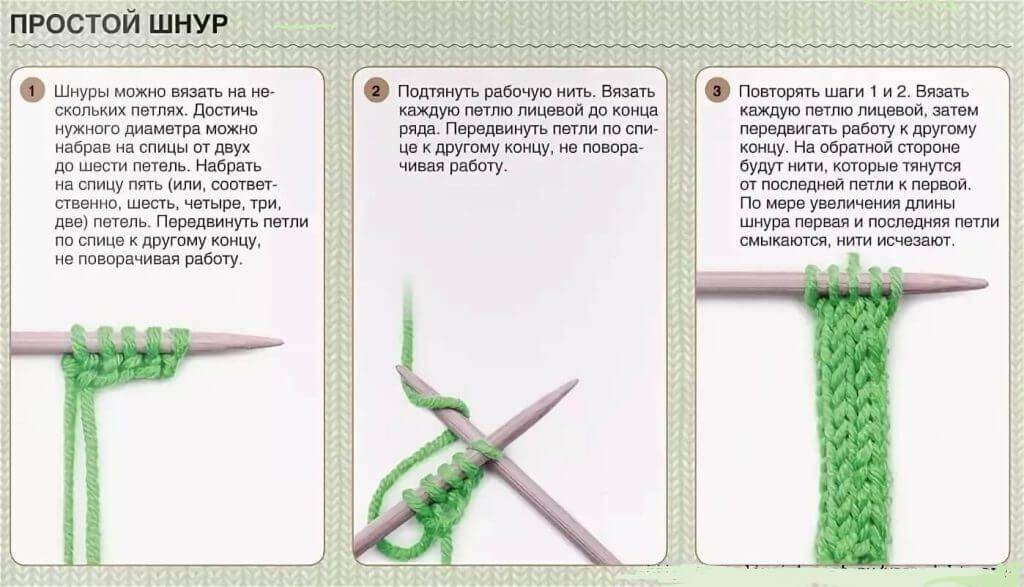 ПРОСТОЙ ШНУР

1 Шнуры можно вязать на нескольких петлях. Достичь нужного диаметра можно набрав на спицы от двух до шести петель. Набрать на спицу пять (или, соответственно, шесть, четыре, три, две) петель. Передвинуть петли по спице к другому концу, не поворачивая работу.

2 Подтянуть рабочую нить. Вязать каждую петлю лицевой до конца ряда. Передвинуть петли по спице к другому концу, не поворачивая работу.

3 Повторять шаги 1 и 2. Вязать каждую петлю лицевой, затем передвигать работу к другому концу. На обратной стороне будут нити, которые тянутся от последней петли к первой. По мере увеличения длины шнура первая и последняя петли смыкаются, нити исчезают.