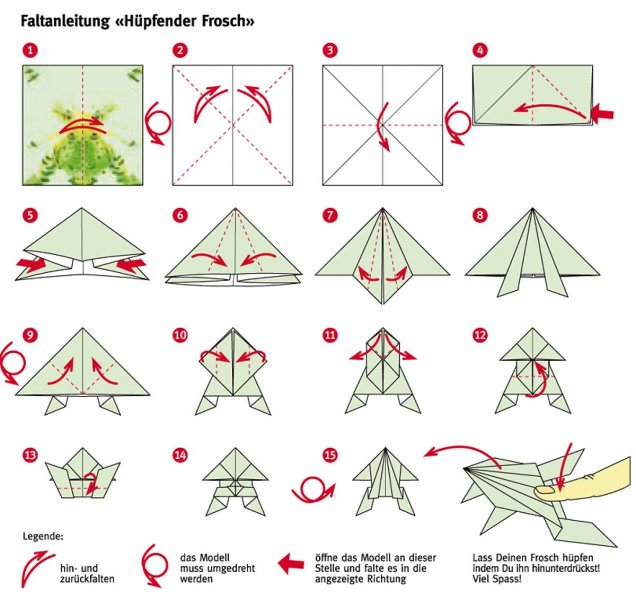 Faltanleitung «Hüpfender Frosch»

1

2

3

4

5

6

7

8

9

10

11

12

13

14

15

Legende:

hin- und zurückfalten

das Modell muss umgedreht werden

öffne das Modell an dieser Stelle und falte es in die angezeigte Richtung

Lass Deinen Frosch hüpfen indem Du ihn hinunterdrückst! Viel Spass!