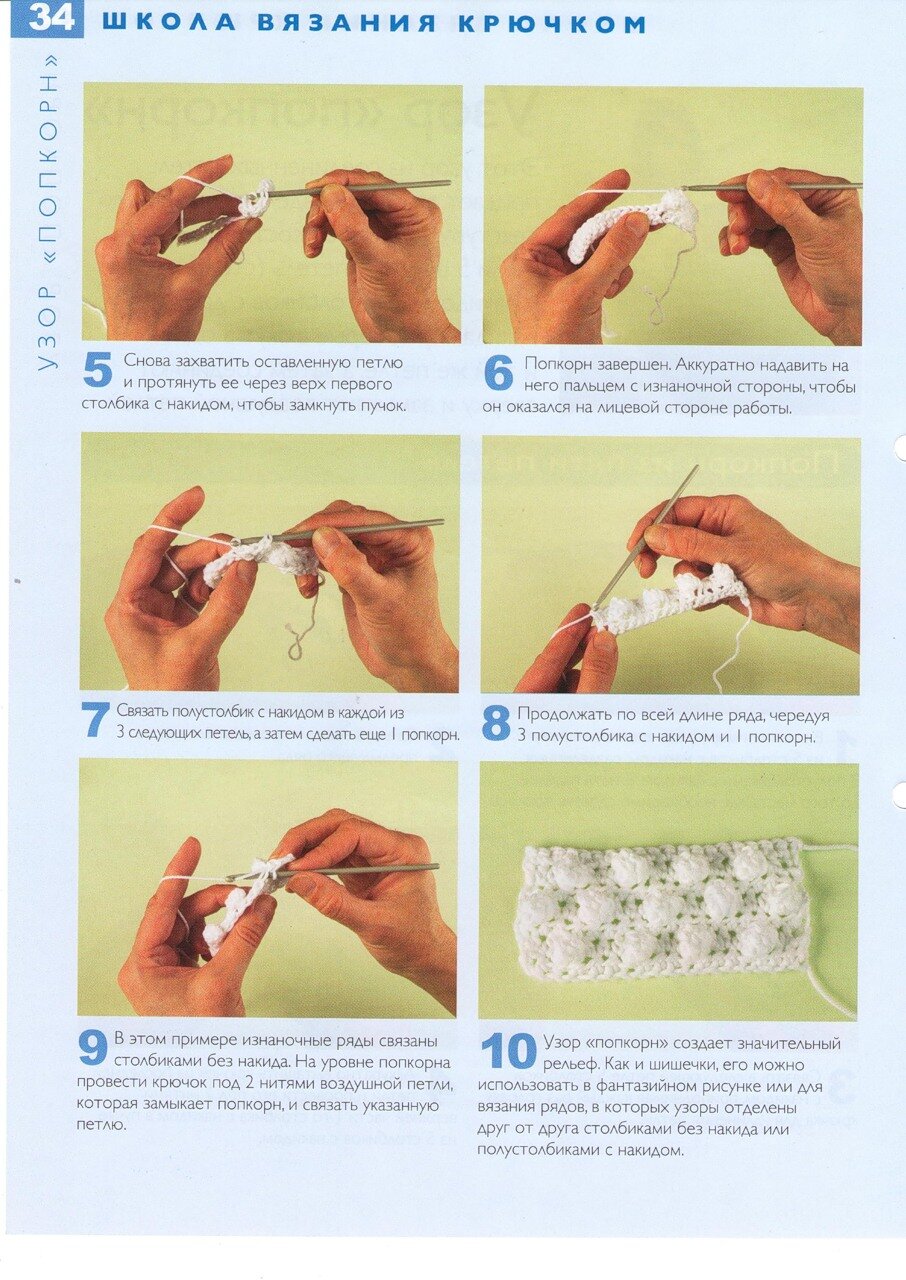 34 ШКОЛА ВЯЗАНИЯ КРЮЧКОМ

УЗОР «ПОПКОРН»

5 Снова захватить оставленную петлю и протянуть ее через верх первого столбика с накидом, чтобы замкнуть пучок.

6 Попкорн завершен. Аккуратно надавить на него пальцем с изнаночной стороны, чтобы он оказался на лицевой стороне работы.

7 Связать полустолбик с накидом в каждой из 3 следующих петель, а затем сделать еще 1 попкорн.

8 Продолжать по всей длине ряда, чередуя 3 полустолбика с накидом и 1 попкорн.

9 В этом примере изнаночные ряды связаны столбиками без накида. На уровне попкорна провести крючок под 2 нитями воздушной петли, которая замыкает попкорн, и связать указанную петлю.

10 Узор «попкорн» создает значительный рельеф. Как и шишечки, его можно использовать в фантазийном рисунке или для вязания рядов, в которых узоры отделены друг от друга столбиками без накида или полустолбиками с накидом.