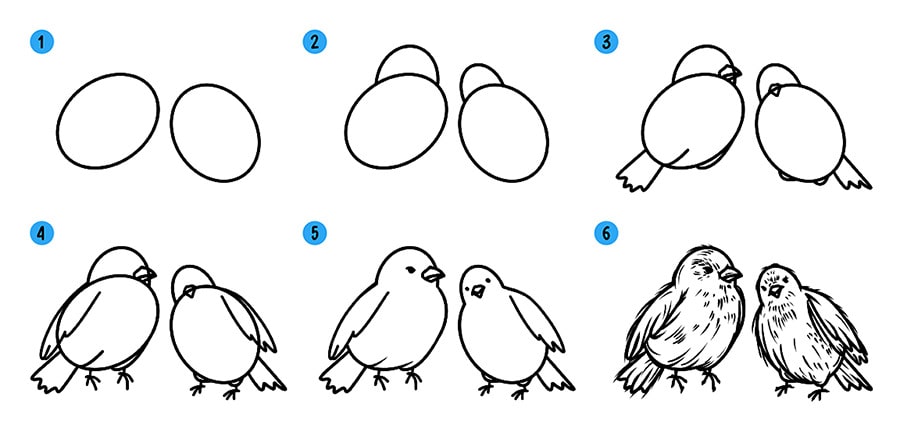 1

2

3

4

5

6