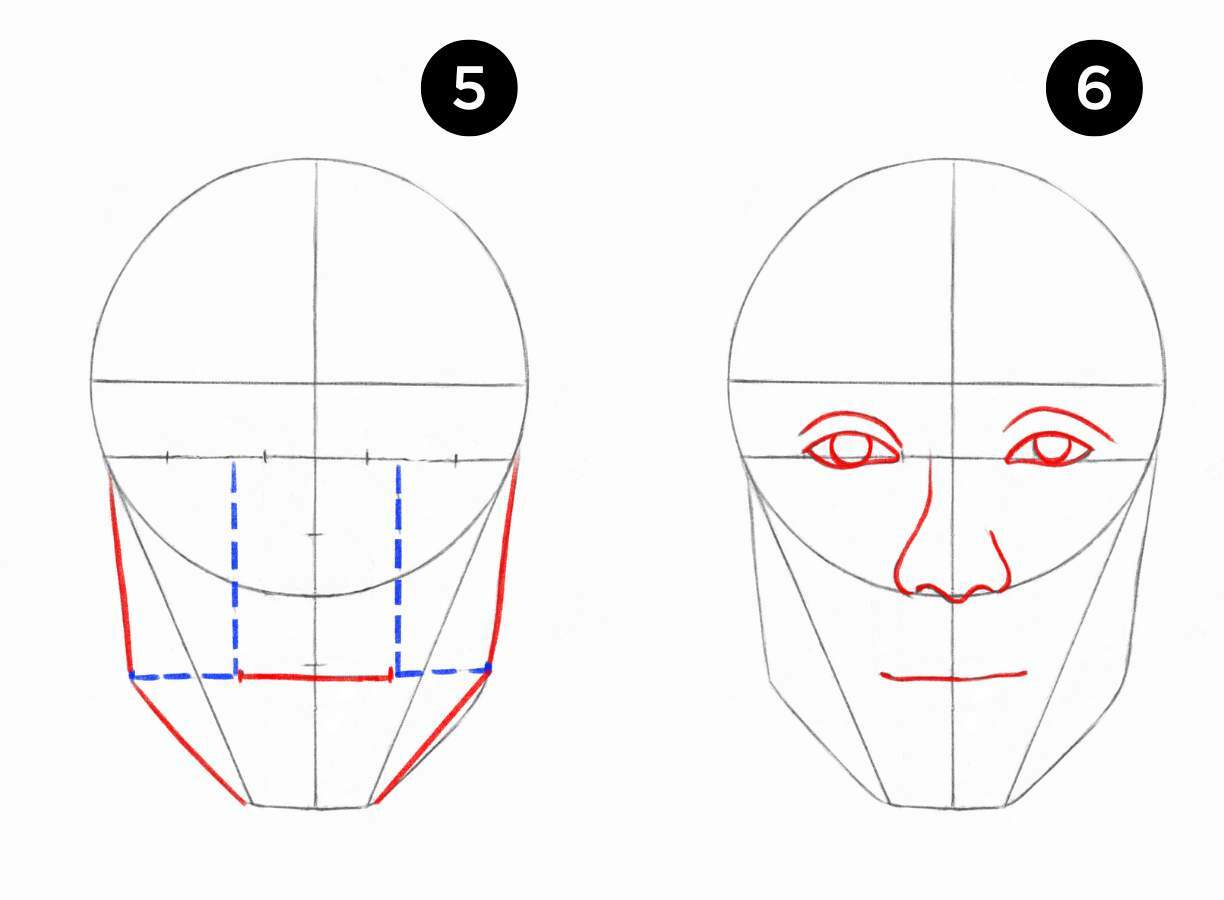 5

6