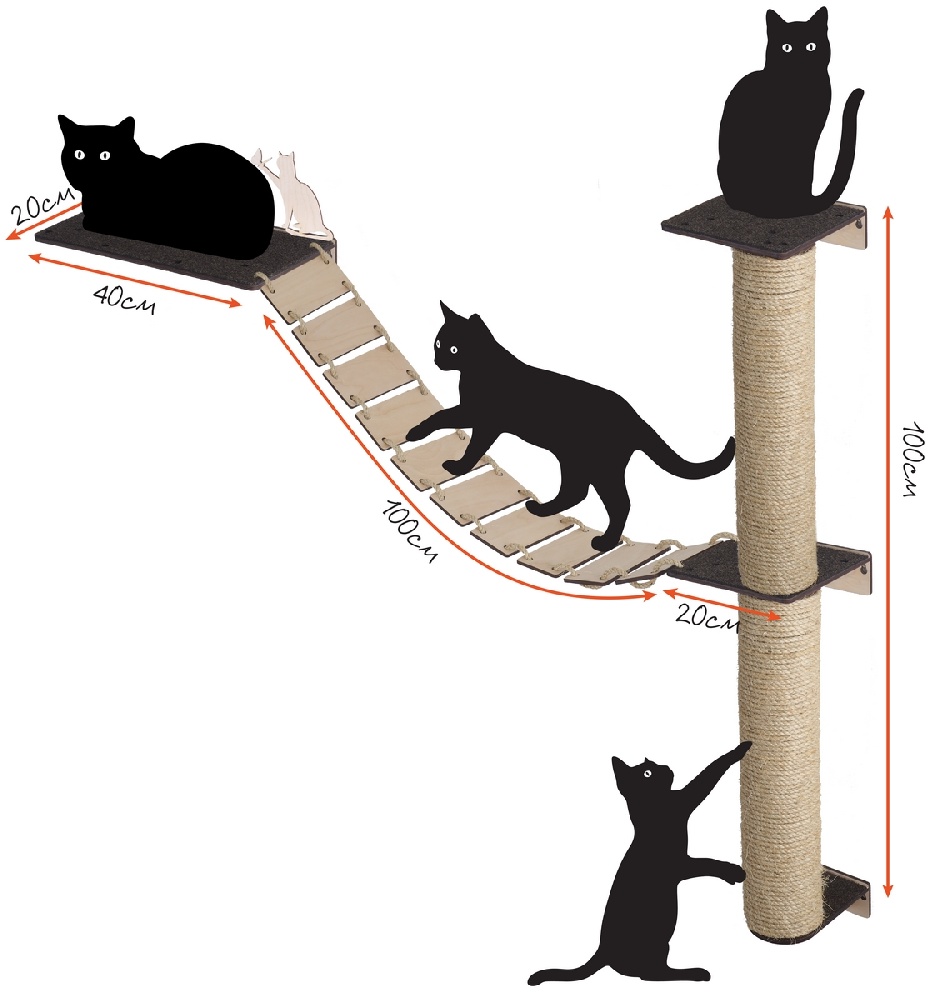 20см
40см
100см
20см
100см