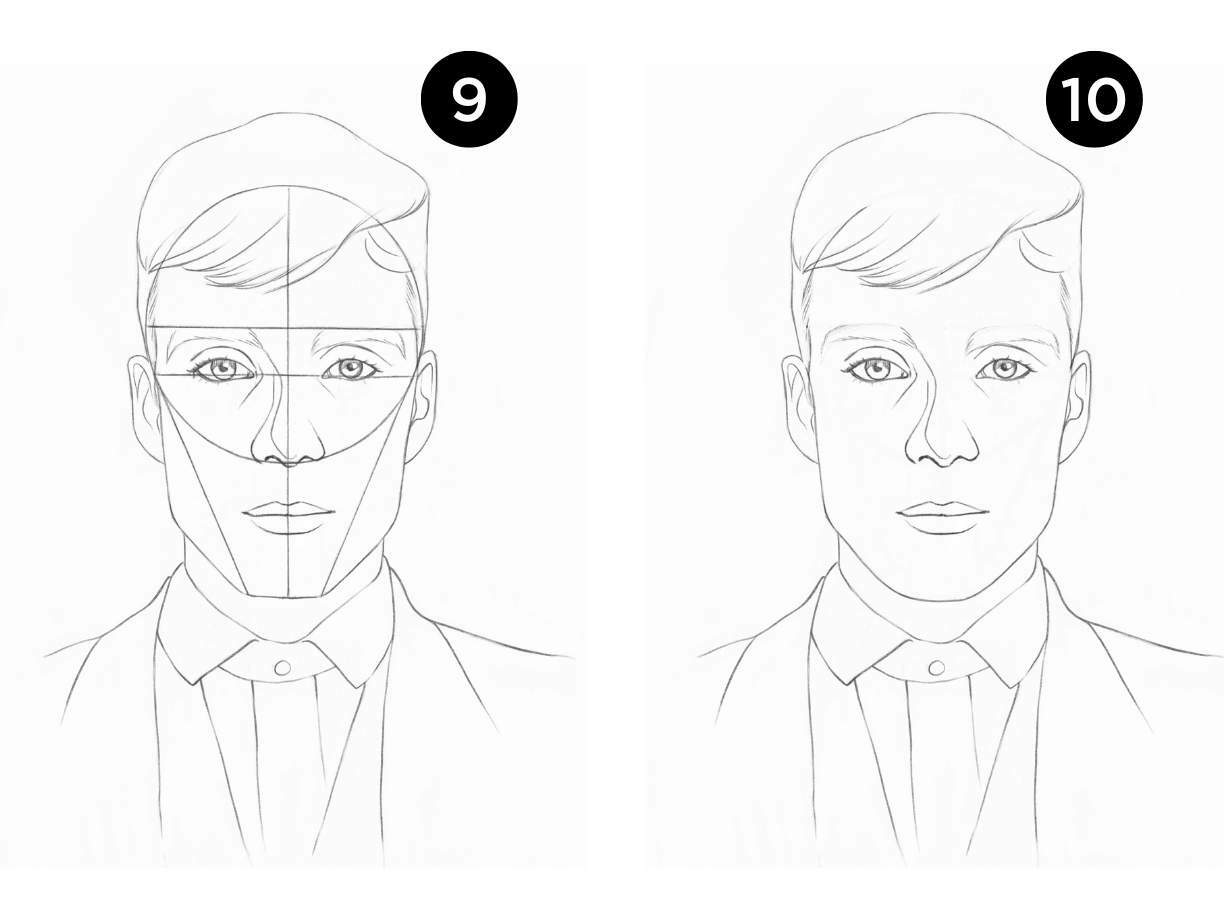 9

10