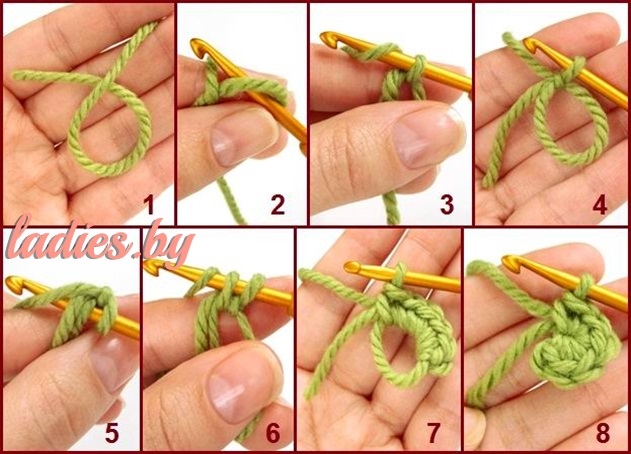 1
2
3
4
ladies.by
5
6
7
8