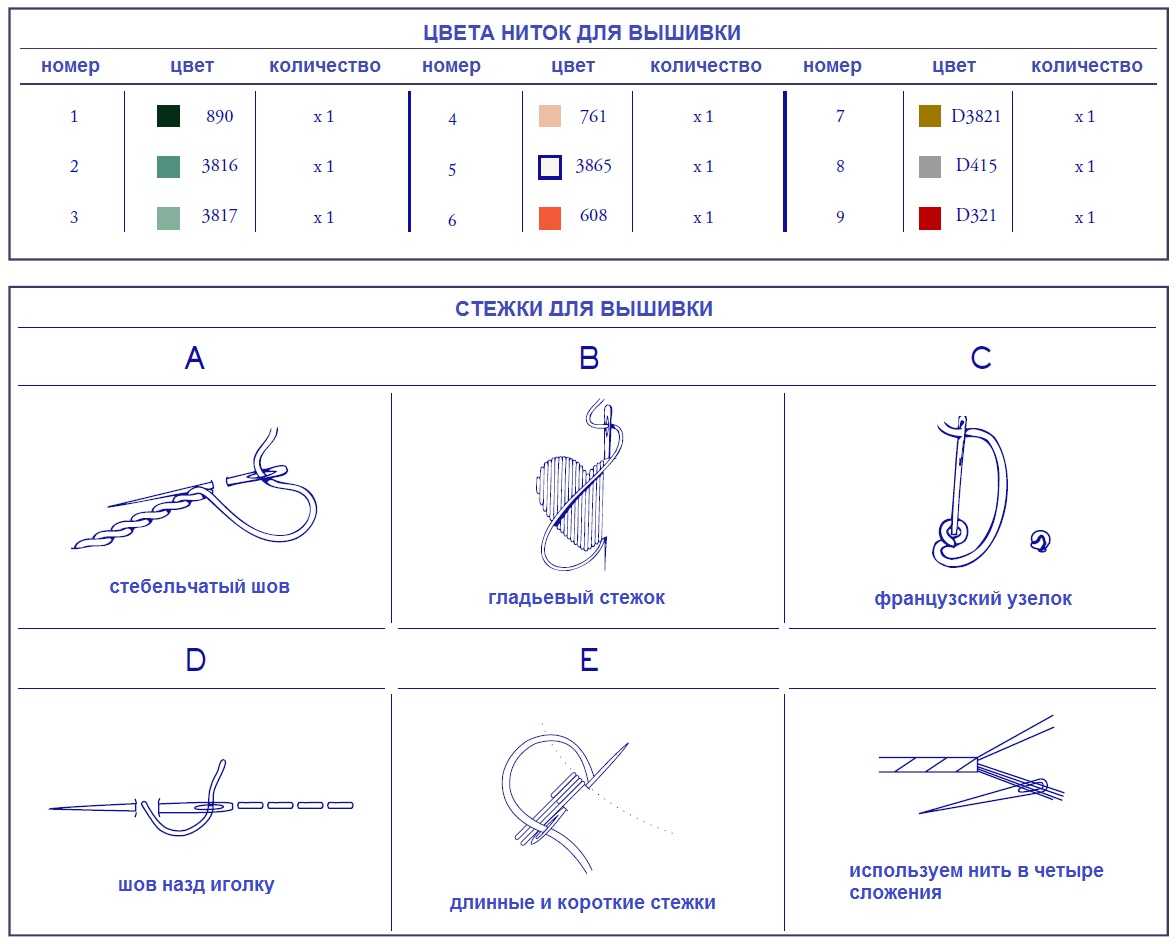 ЦВЕТА НИТОК ДЛЯ ВЫШИВКИ

| номер | цвет | количество | номер | цвет | количество | номер | цвет | количество |
|---|---|---|---|---|---|---|---|---|
| 1 | 890 | x 1 | 4 | 761 | x 1 | 7 | D3821 | x 1 |
| 2 | 3816 | x 1 | 5 | 3865 | x 1 | 8 | D415 | x 1 |
| 3 | 3817 | x 1 | 6 | 608 | x 1 | 9 | D321 | x 1 |

СТЕЖКИ ДЛЯ ВЫШИВКИ

A

стебельчатый шов

B

гладьевый стежок

C

французский узелок

D

шов назд иголку

E

длинные и короткие стежки

используем нить в четыре сложения