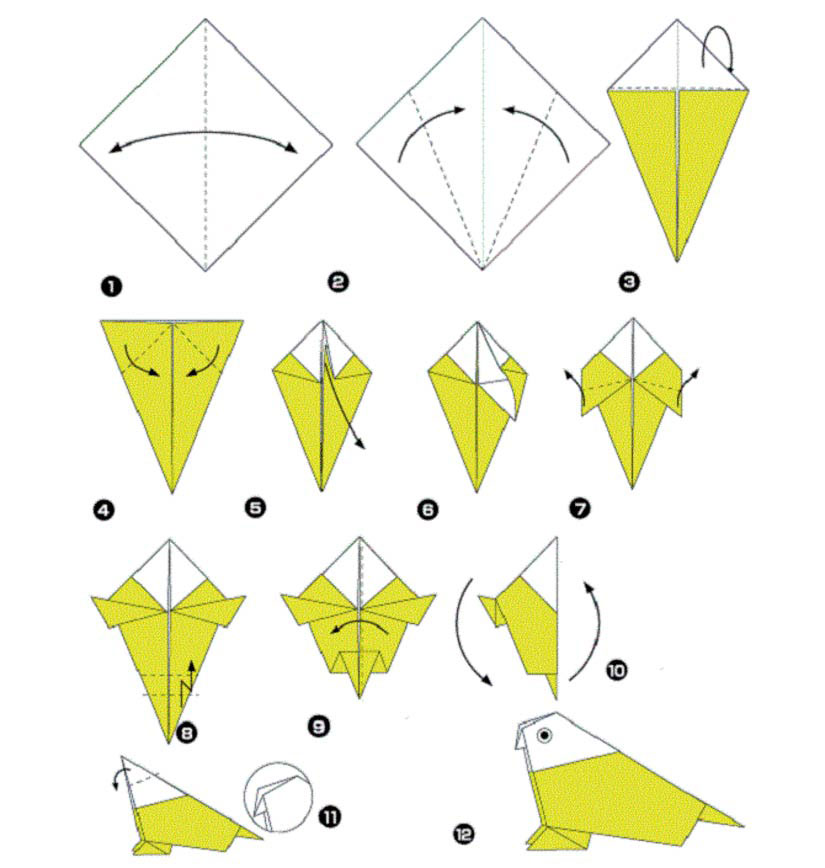 1
2
3
4
5
6
7
8
9
10
11
12