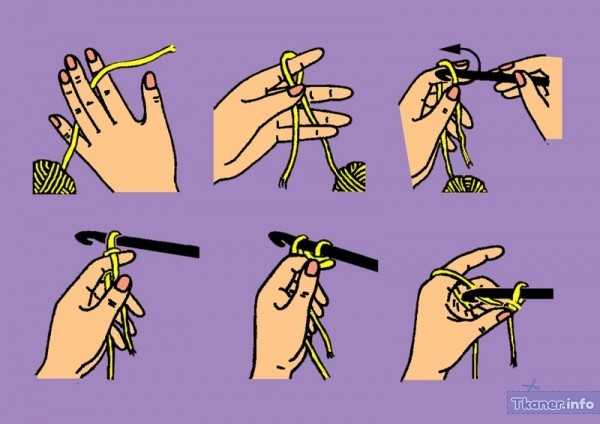 Tkaner.info