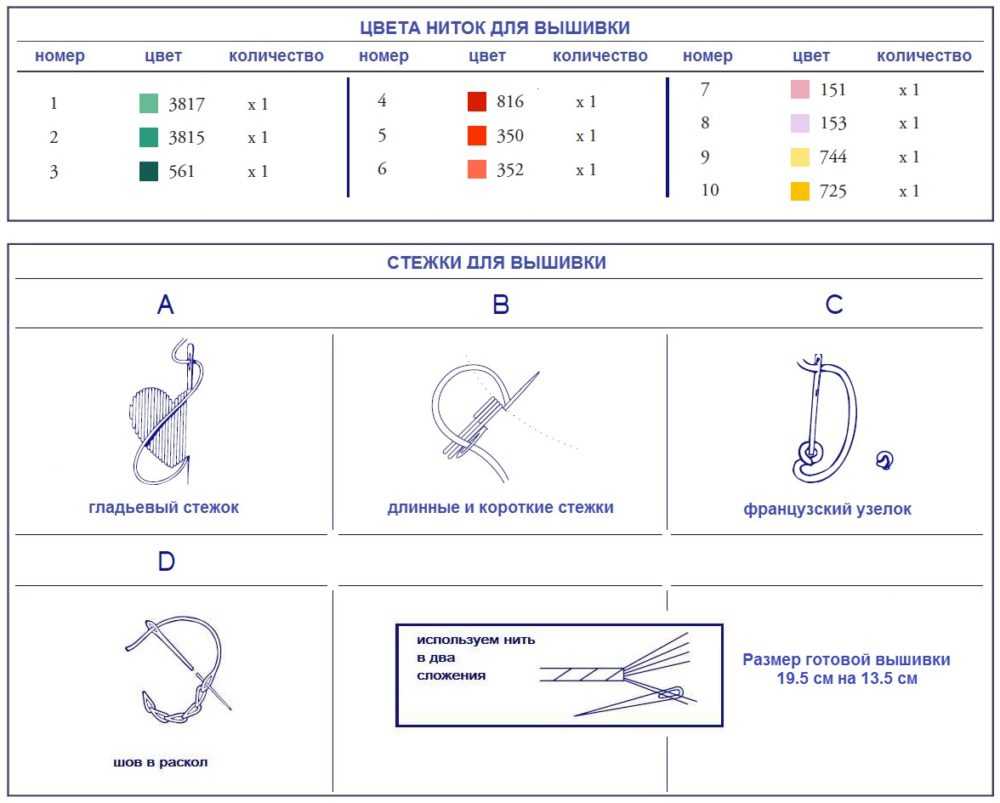 ЦВЕТА НИТОК ДЛЯ ВЫШИВКИ

| номер | цвет | количество |
|---|---|---|
| 1 | 3817 | x 1 |
| 2 | 3815 | x 1 |
| 3 | 561 | x 1 |

| номер | цвет | количество |
|---|---|---|
| 4 | 816 | x 1 |
| 5 | 350 | x 1 |
| 6 | 352 | x 1 |

| номер | цвет | количество |
|---|---|---|
| 7 | 151 | x 1 |
| 8 | 153 | x 1 |
| 9 | 744 | x 1 |
| 10 | 725 | x 1 |

СТЕЖКИ ДЛЯ ВЫШИВКИ

A

гладьевый стежок

B

длинные и короткие стежки

C

французский узелок

D

шов в раскол

используем нить в два сложения

Размер готовой вышивки 19.5 см на 13.5 см