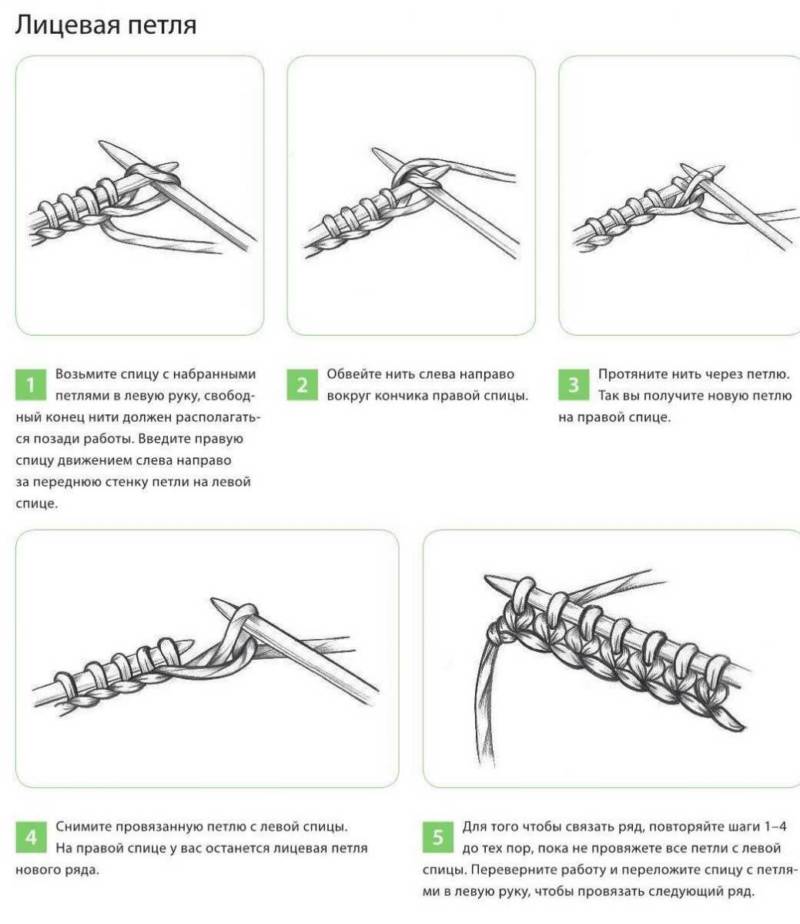 Лицевая петля

1 Возьмите спицу с набранными петлями в левую руку, свободный конец нити должен располагаться позади работы. Введите правую спицу движением слева направо за переднюю стенку петли на левой спице.

2 Обвейте нить слева направо вокруг кончика правой спицы.

3 Протяните нить через петлю. Так вы получите новую петлю на правой спице.

4 Снимите провязанную петлю с левой спицы. На правой спице у вас останется лицевая петля нового ряда.

5 Для того чтобы связать ряд, повторяйте шаги 1–4 до тех пор, пока не провяжете все петли с левой спицы. Переверните работу и переложите спицу с петлями в левую руку, чтобы провязать следующий ряд.