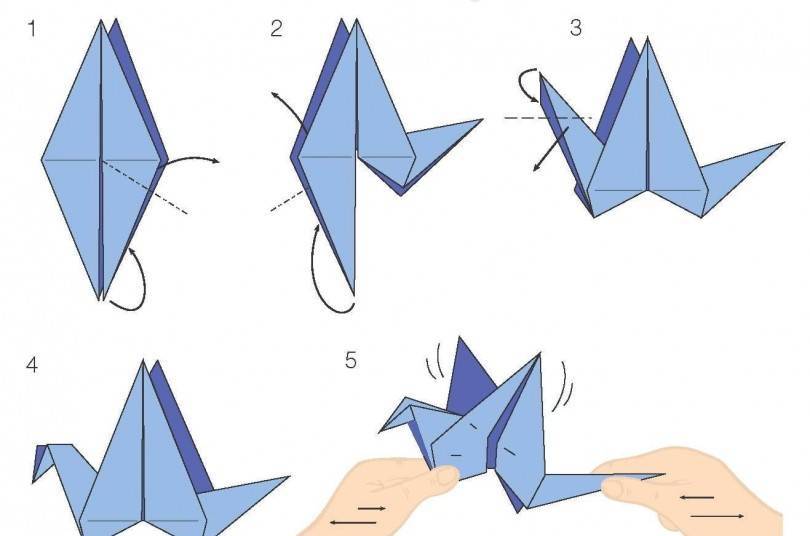 1

2

3

4

5