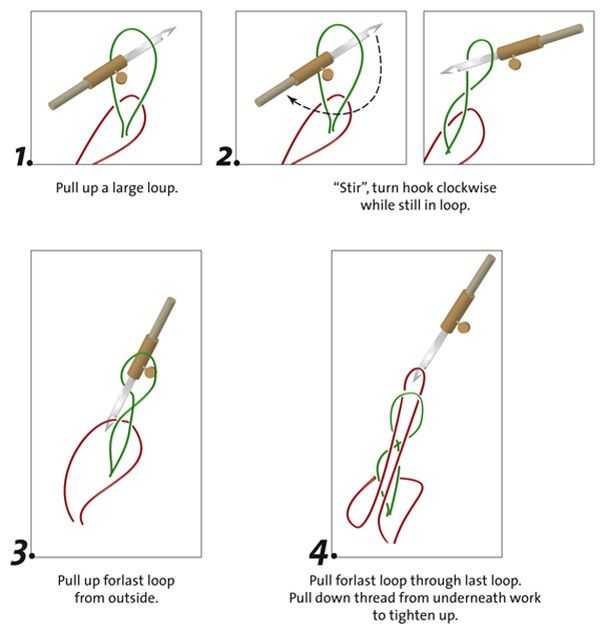 1.

Pull up a large loup.

2.

"Stir", turn hook clockwise while still in loop.

3.

Pull up forlast loop from outside.

4.

Pull forlast loop through last loop. Pull down thread from underneath work to tighten up.