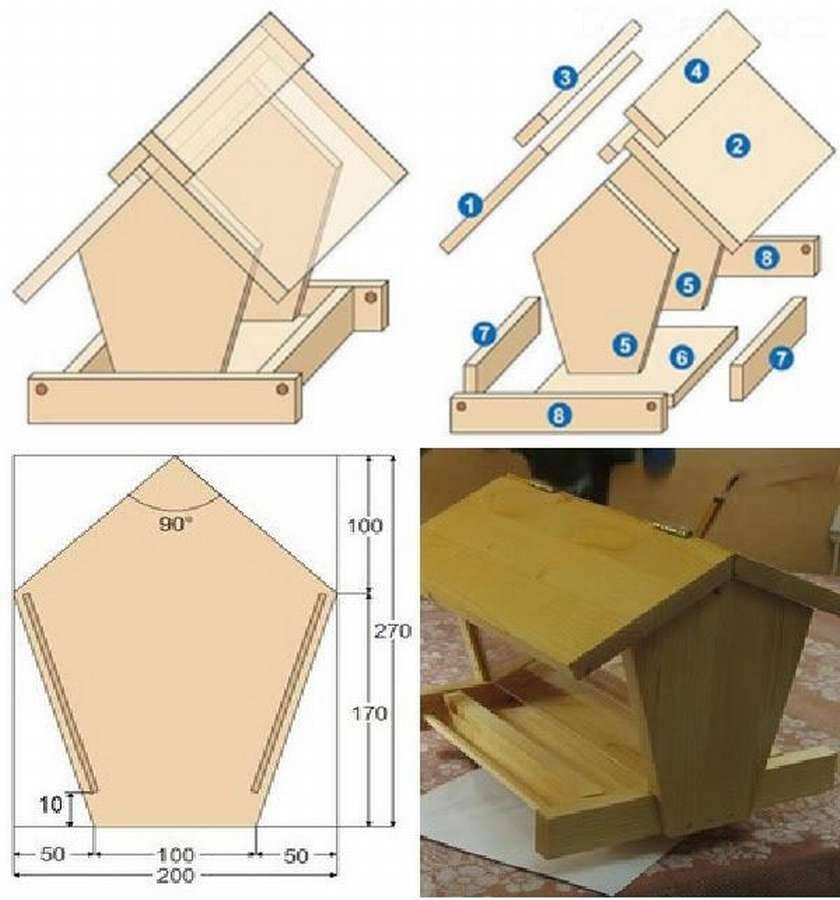 3
4
2
1
8
5
7
5
6
7
8

90°
100
270
170
10
50
100
50
200