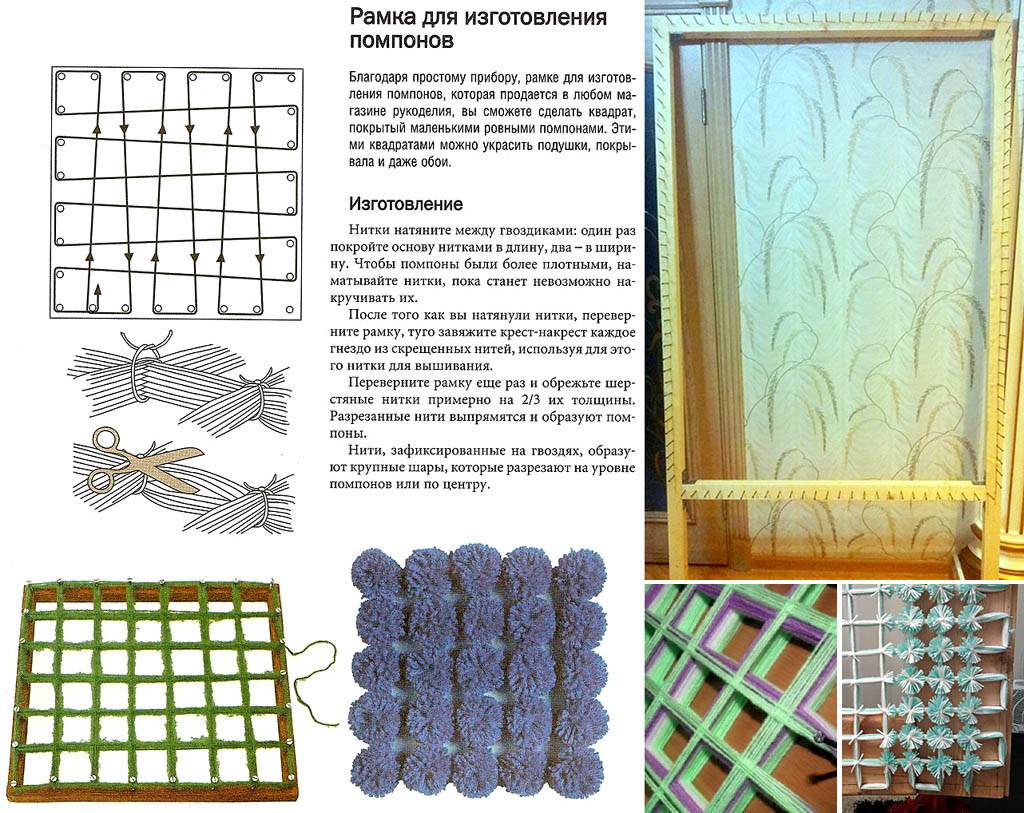 Рамка для изготовления помпонов

Благодаря простому прибору, рамке для изготовления помпонов, которая продается в любом магазине рукоделия, вы сможете сделать квадрат, покрытый маленькими ровными помпонами. Этими квадратами можно украсить подушки, покрывала и даже обои.

Изготовление

Нитки натяните между гвоздиками: один раз покройте основу нитками в длину, два – в ширину. Чтобы помпоны были более плотными, наматывайте нитки, пока станет невозможно накручивать их.

После того как вы натянули нитки, переверните рамку, туго завяжите крест-накрест каждое гнездо из скрещенных нитей, используя для этого нитки для вышивания.

Переверните рамку еще раз и обрежьте шерстяные нитки примерно на 2/3 их толщины. Разрезанные нити выпрямятся и образуют помпоны.

Нити, зафиксированные на гвоздях, образуют крупные шары, которые разрезают на уровне помпонов или по центру.