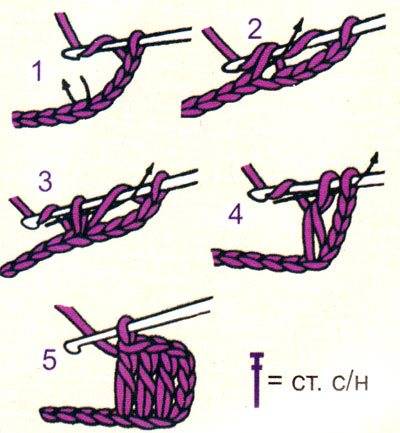 1

2

3

4

5

= ст. с/н