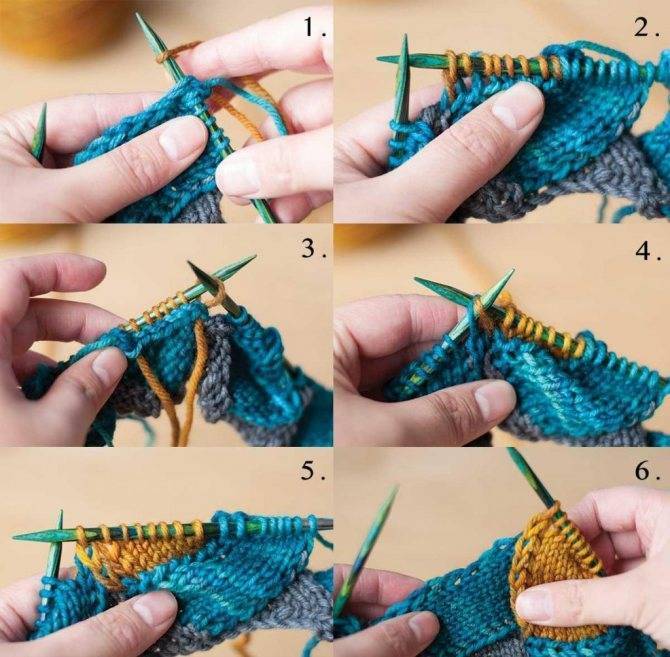 1.

2.

3.

4.

5.

6.