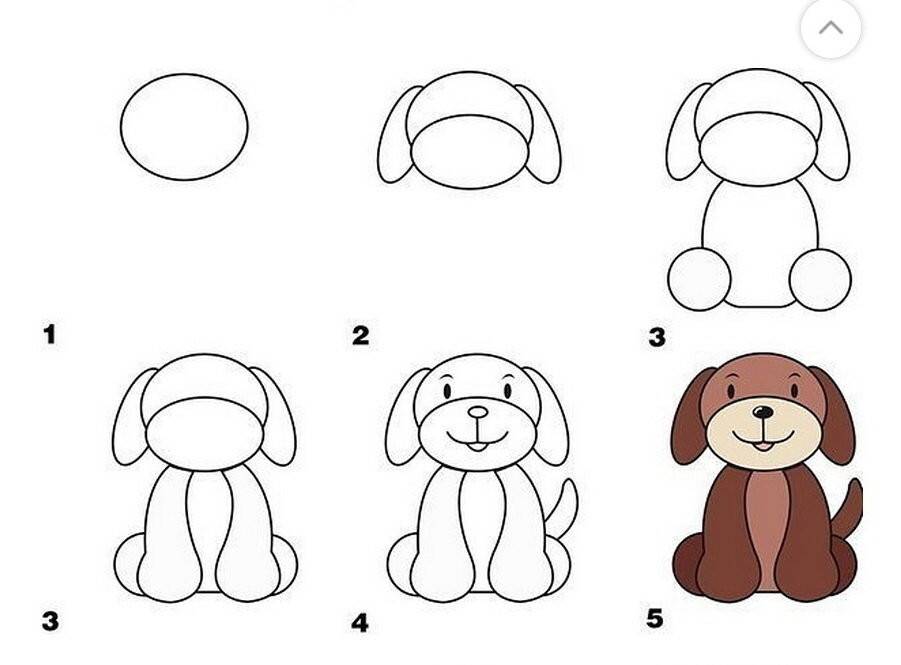 1

2

3

3

4

5