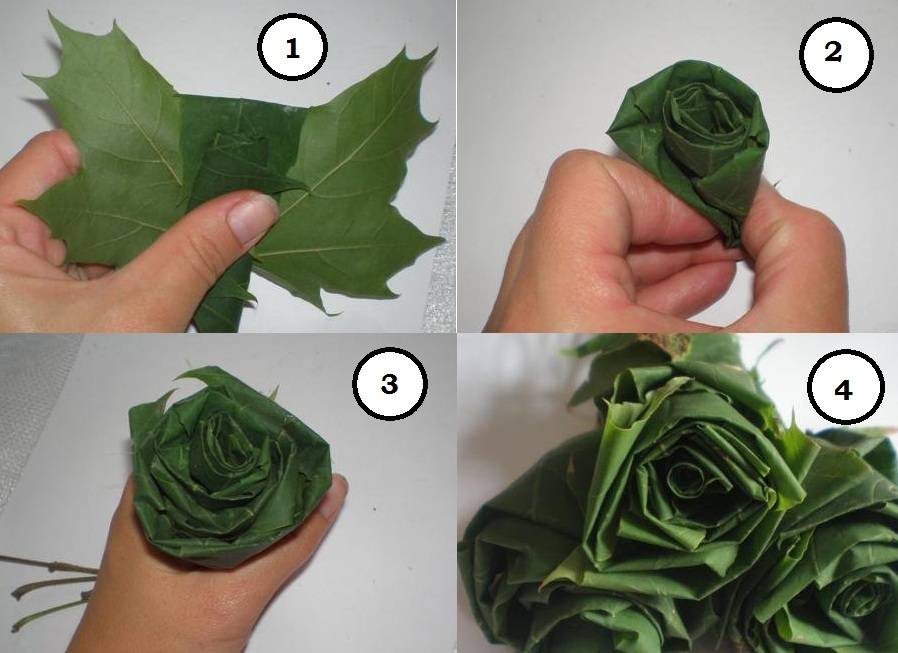 1
2
3
4