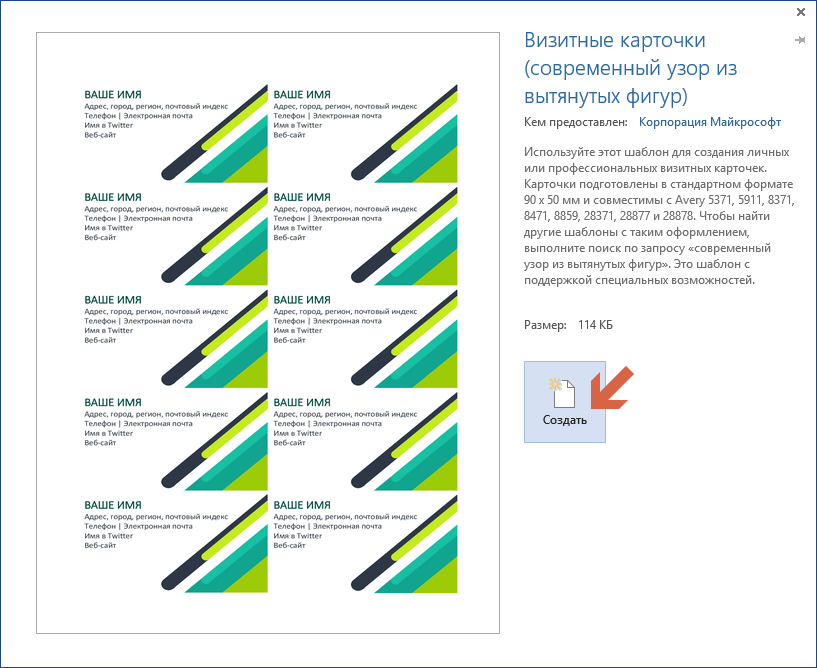 ВАШЕ ИМЯ
Адрес, город, регион, почтовый индекс
Телефон | Электронная почта
Имя в Twitter
Веб-сайт

ВАШЕ ИМЯ
Адрес, город, регион, почтовый индекс
Телефон | Электронная почта
Имя в Twitter
Веб-сайт

ВАШЕ ИМЯ
Адрес, город, регион, почтовый индекс
Телефон | Электронная почта
Имя в Twitter
Веб-сайт

ВАШЕ ИМЯ
Адрес, город, регион, почтовый индекс
Телефон | Электронная почта
Имя в Twitter
Веб-сайт

ВАШЕ ИМЯ
Адрес, город, регион, почтовый индекс
Телефон | Электронная почта
Имя в Twitter
Веб-сайт

ВАШЕ ИМЯ
Адрес, город, регион, почтовый индекс
Телефон | Электронная почта
Имя в Twitter
Веб-сайт

ВАШЕ ИМЯ
Адрес, город, регион, почтовый индекс
Телефон | Электронная почта
Имя в Twitter
Веб-сайт

ВАШЕ ИМЯ
Адрес, город, регион, почтовый индекс
Телефон | Электронная почта
Имя в Twitter
Веб-сайт

ВАШЕ ИМЯ
Адрес, город, регион, почтовый индекс
Телефон | Электронная почта
Имя в Twitter
Веб-сайт

ВАШЕ ИМЯ
Адрес, город, регион, почтовый индекс
Телефон | Электронная почта
Имя в Twitter
Веб-сайт

Визитные карточки (современный узор из вытянутых фигур)

Кем предоставлен: Корпорация Майкрософт

Используйте этот шаблон для создания личных или профессиональных визитных карточек. Карточки подготовлены в стандартном формате 90 x 50 мм и совместимы с Avery 5371, 5911, 8371, 8471, 8859, 28371, 28877 и 28878. Чтобы найти другие шаблоны с таким оформлением, выполните поиск по запросу «современный узор из вытянутых фигур». Это шаблон с поддержкой специальных возможностей.

Размер: 114 КБ

Создать