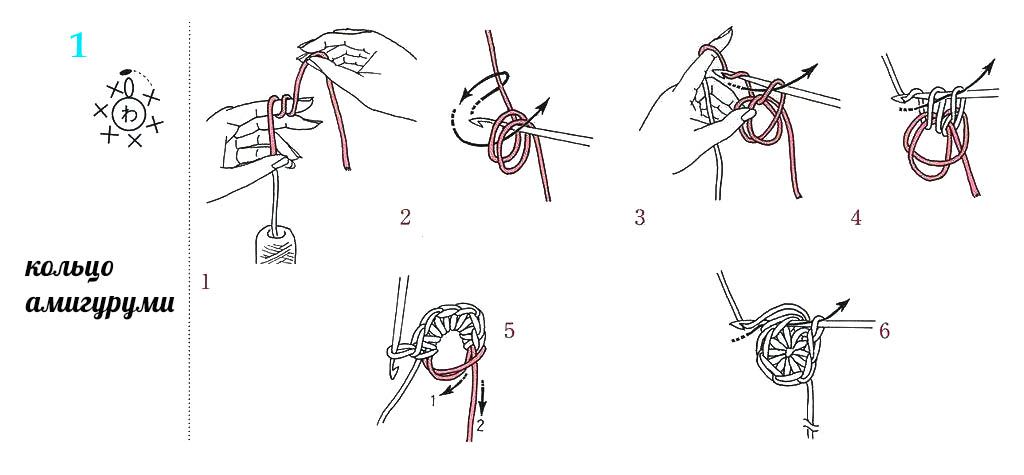 1

わ

кольцо амигуруми

1

2

3

4

5

1

2

6